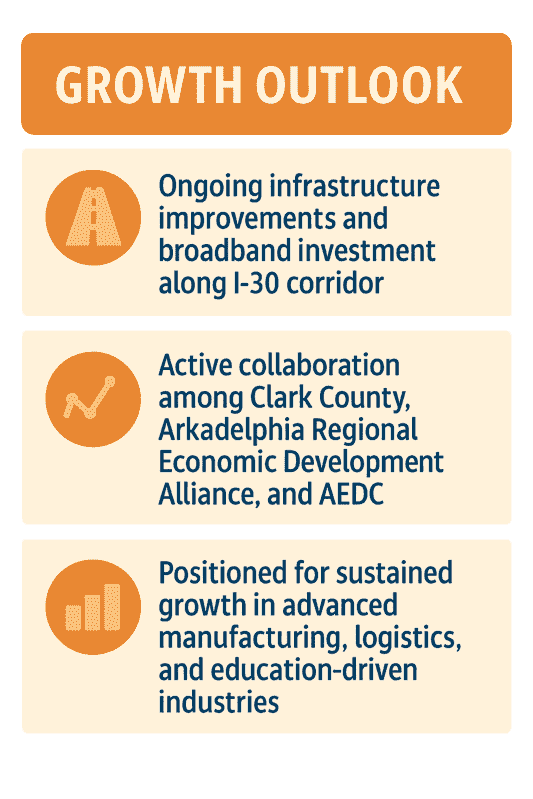 GROWTH OUTLOOK

Ongoing infrastructure improvements and broadband investment along I-30 corridor

Active collaboration among Clark County, Arkadelphia Regional Economic Development Alliance, and AEDC

Positioned for sustained growth in advanced manufacturing, logistics, and education-driven industries