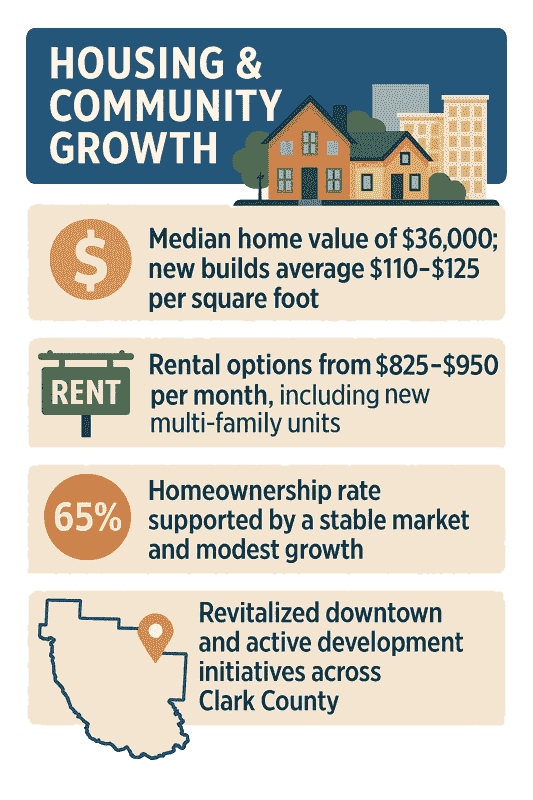 HOUSING & COMMUNITY GROWTH

$

Median home value of $36,000; new builds average $110–$125 per square foot

RENT

Rental options from $825–$950 per month, including new multi-family units

65%

Homeownership rate supported by a stable market and modest growth

Revitalized downtown and active development initiatives across Clark County