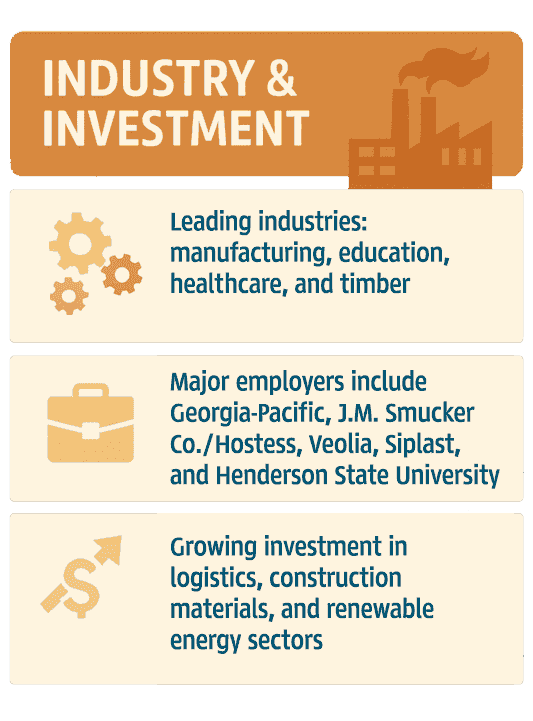 INDUSTRY & INVESTMENT

Leading industries: manufacturing, education, healthcare, and timber

Major employers include Georgia-Pacific, J.M. Smucker Co./Hostess, Veolia, Siplast, and Henderson State University

Growing investment in logistics, construction materials, and renewable energy sectors