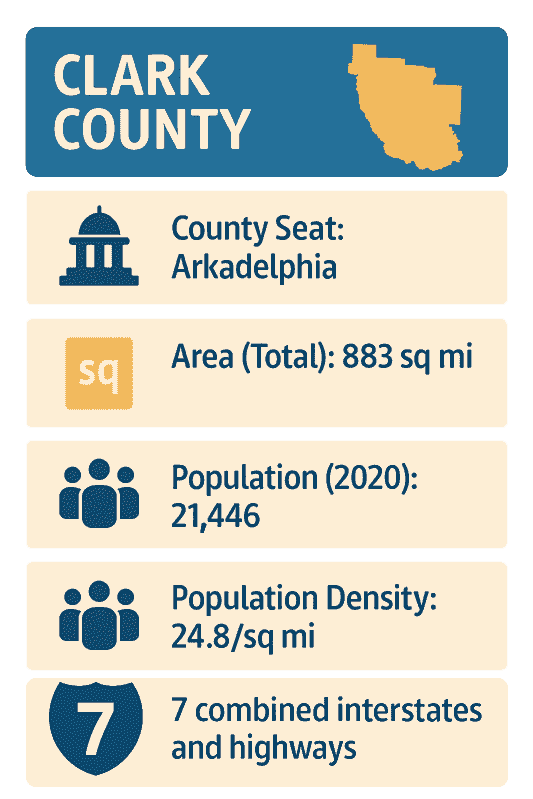 CLARK COUNTY

County Seat: Arkadelphia

sq

Area (Total): 883 sq mi

Population (2020): 21,446

Population Density: 24.8/sq mi

7

7 combined interstates and highways