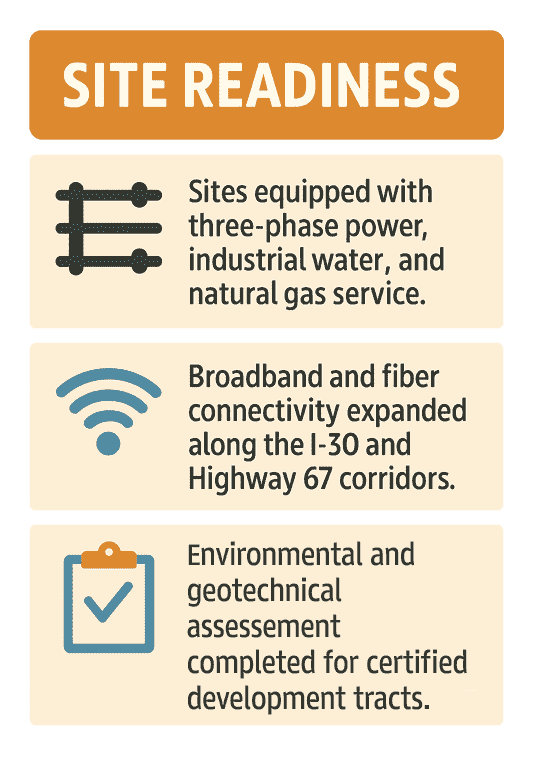 SITE READINESS

Sites equipped with three-phase power, industrial water, and natural gas service.

Broadband and fiber connectivity expanded along the I-30 and Highway 67 corridors.

Environmental and geotechnical assessement completed for certified development tracts.