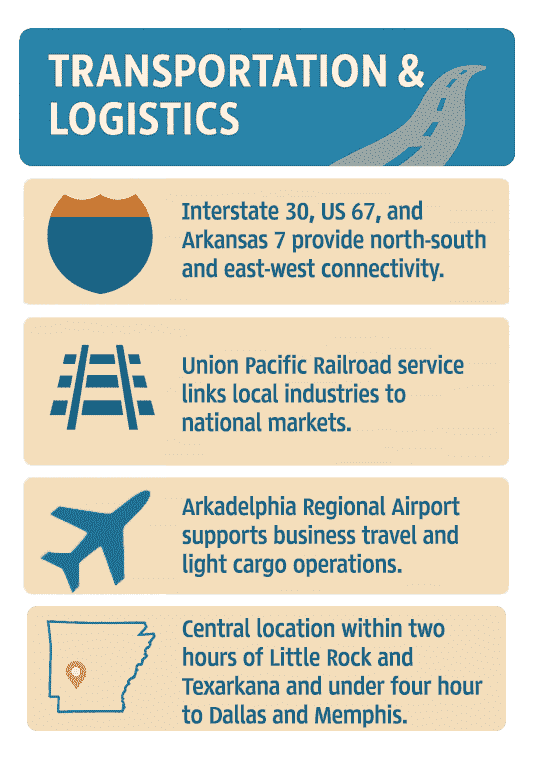 TRANSPORTATION & LOGISTICS

Interstate 30, US 67, and Arkansas 7 provide north-south and east-west connectivity.

Union Pacific Railroad service links local industries to national markets.

Arkadelphia Regional Airport supports business travel and light cargo operations.

Central location within two hours of Little Rock and Texarkana and under four hour to Dallas and Memphis.