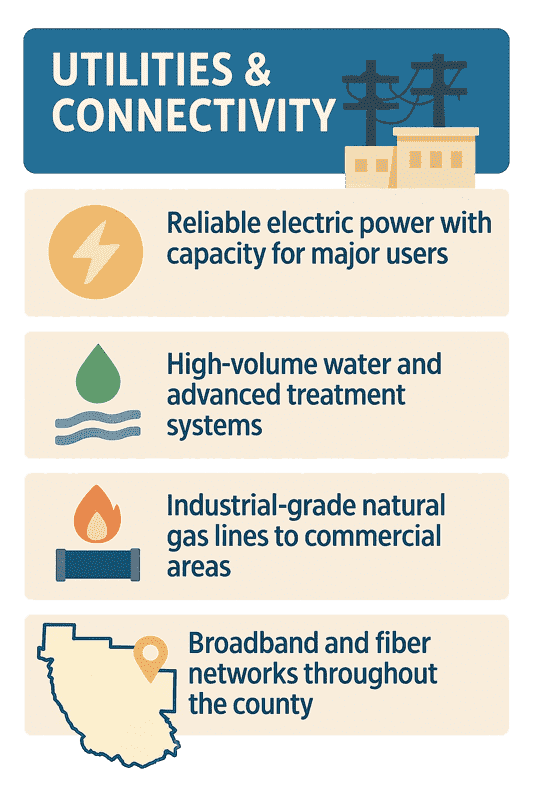 UTILITIES & CONNECTIVITY

Reliable electric power with capacity for major users

High-volume water and advanced treatment systems

Industrial-grade natural gas lines to commercial areas

Broadband and fiber networks throughout the county