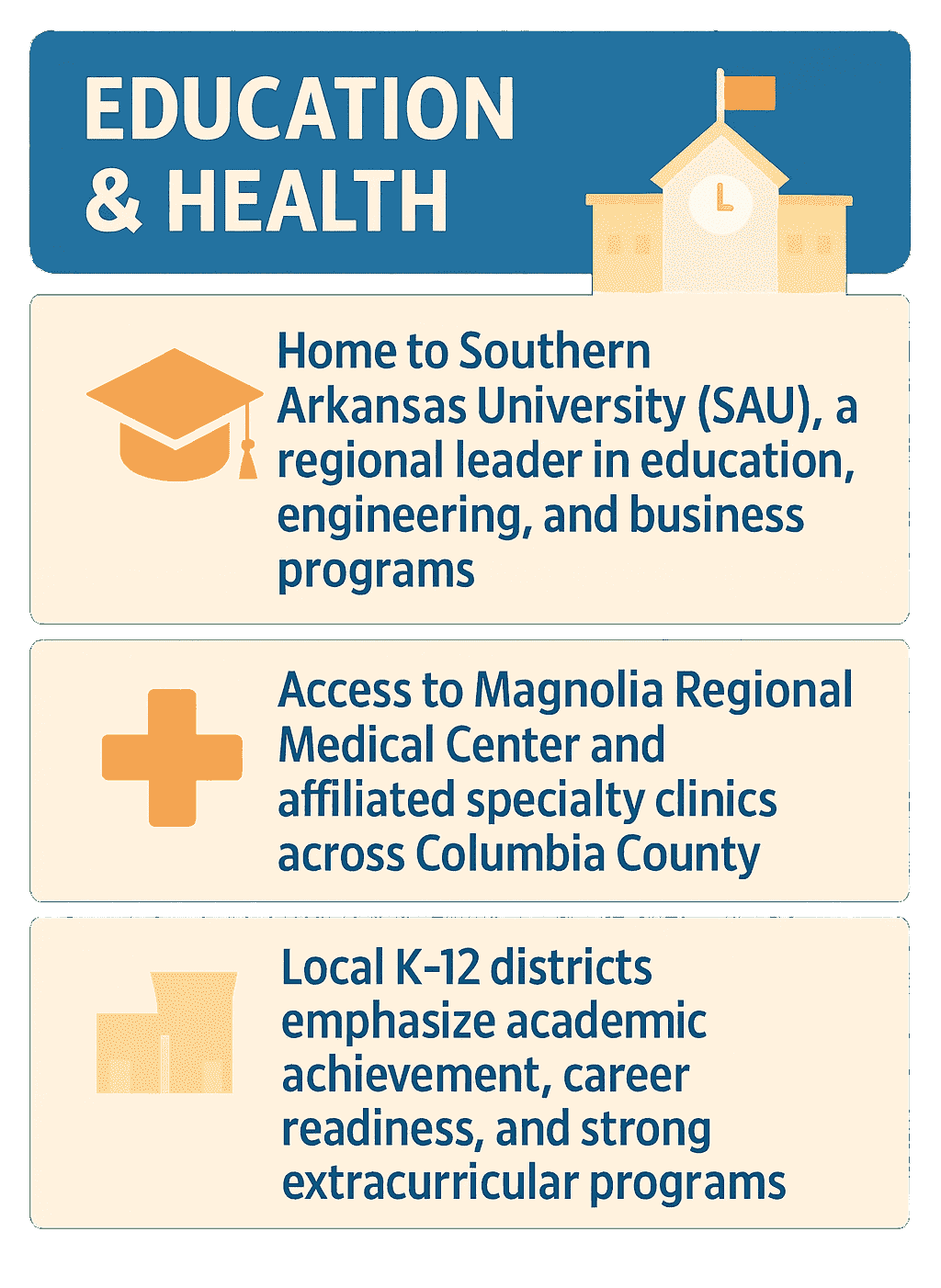 EDUCATION & HEALTH

Home to Southern Arkansas University (SAU), a regional leader in education, engineering, and business programs

Access to Magnolia Regional Medical Center and affiliated specialty clinics across Columbia County

Local K-12 districts emphasize academic achievement, career readiness, and strong extracurricular programs