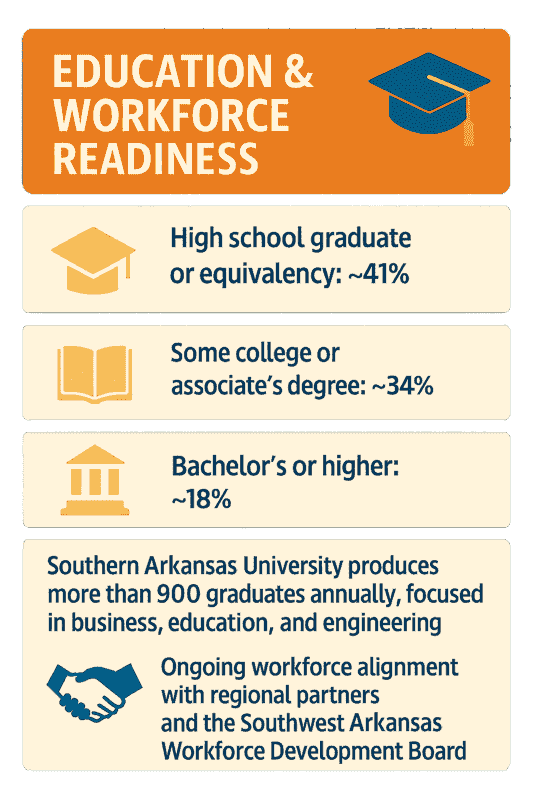 EDUCATION & WORKFORCE READINESS

High school graduate or equivalency: ~41%

Some college or associate's degree: ~34%

Bachelor's or higher: ~18%

Southern Arkansas University produces more than 900 graduates annually, focused in business, education, and engineering

Ongoing workforce alignment with regional partners and the Southwest Arkansas Workforce Development Board