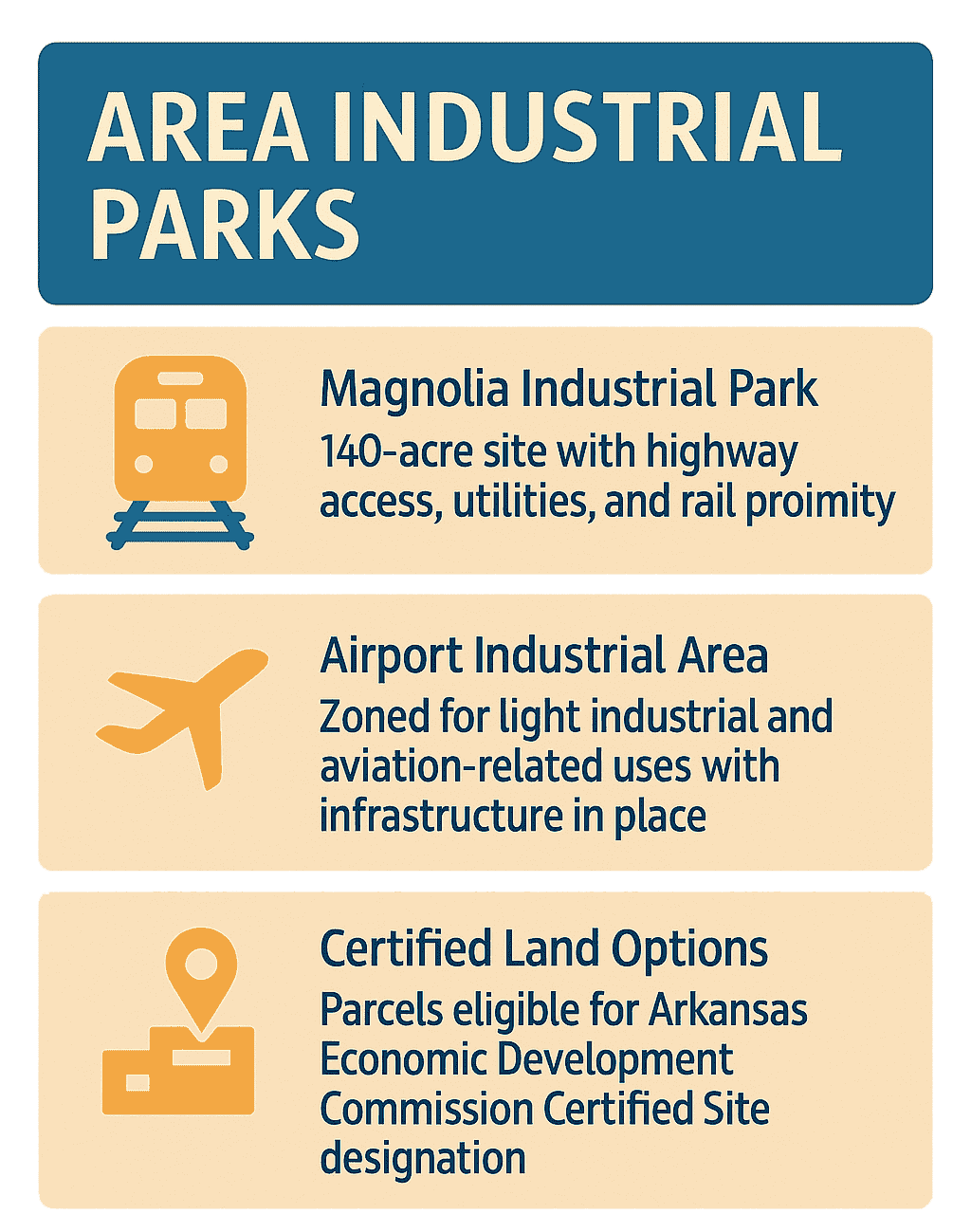 AREA INDUSTRIAL PARKS

Magnolia Industrial Park
140-acre site with highway access, utilities, and rail proimity

Airport Industrial Area
Zoned for light industrial and aviation-related uses with infrastructure in place

Certified Land Options
Parcels eligible for Arkansas Economic Development Commission Certified Site designation