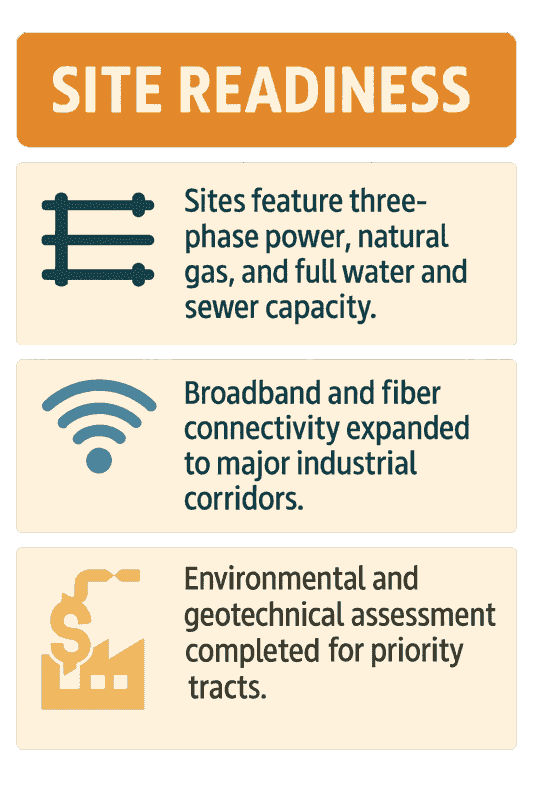 SITE READINESS

Sites feature three-phase power, natural gas, and full water and sewer capacity.

Broadband and fiber connectivity expanded to major industrial corridors.

$

Environmental and geotechnical assessment completed for priority tracts.