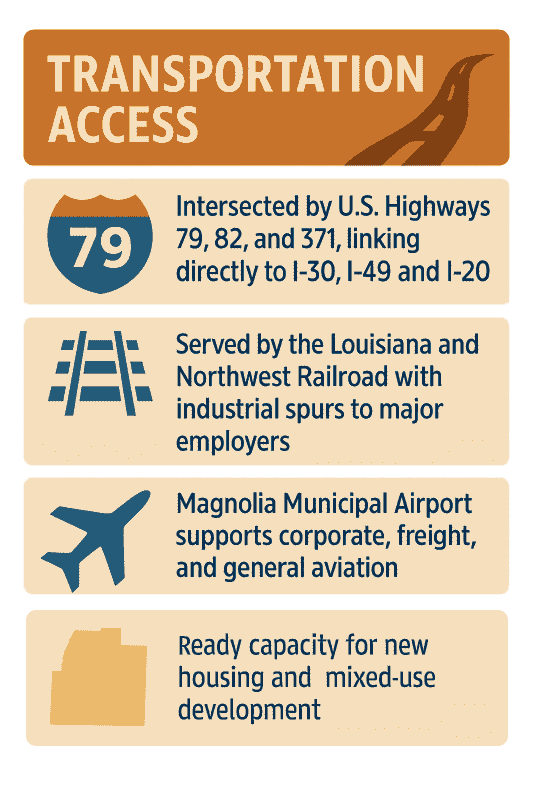 TRANSPORTATION ACCESS

79

Intersected by U.S. Highways 79, 82, and 371, linking directly to I-30, I-49 and I-20

Served by the Louisiana and Northwest Railroad with industrial spurs to major employers

Magnolia Municipal Airport supports corporate, freight, and general aviation

Ready capacity for new housing and mixed-use development