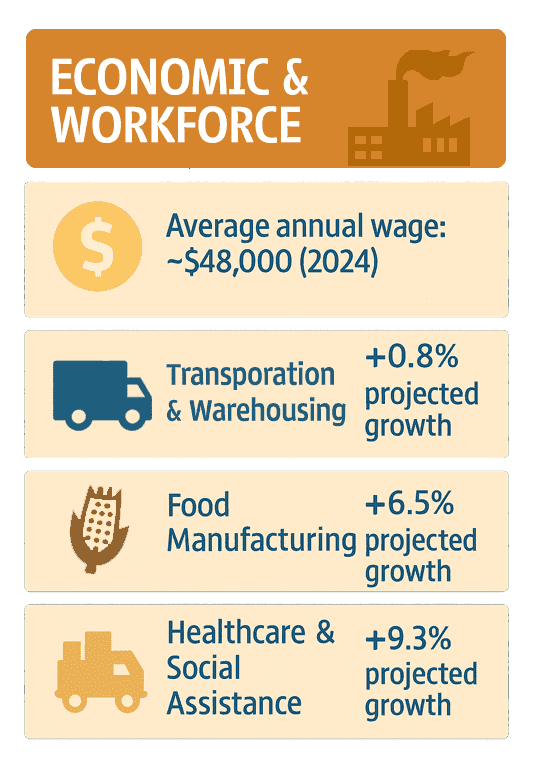 ECONOMIC & WORKFORCE

$

Average annual wage: ~$48,000 (2024)

Transporation & Warehousing

+0.8% projected growth

Food Manufacturing

+6.5% projected growth

Healthcare & Social Assistance

+9.3% projected growth