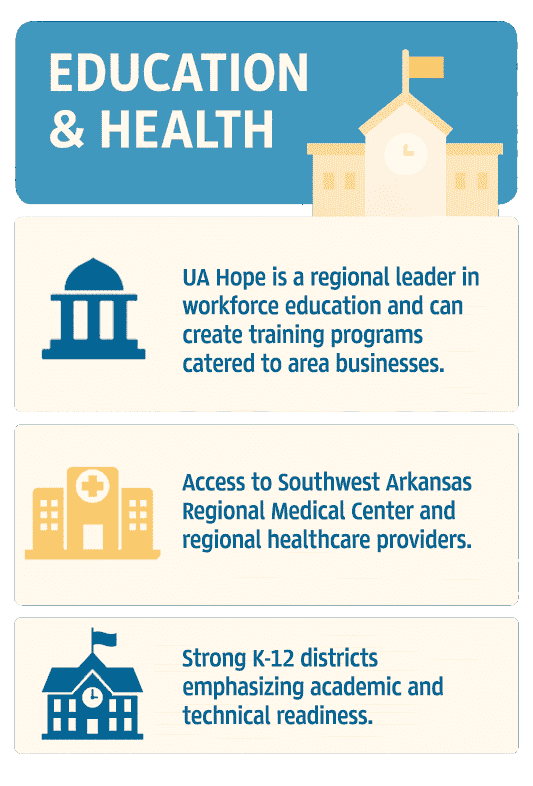 EDUCATION & HEALTH

UA Hope is a regional leader in workforce education and can create training programs catered to area businesses.

Access to Southwest Arkansas Regional Medical Center and regional healthcare providers.

Strong K-12 districts emphasizing academic and technical readiness.