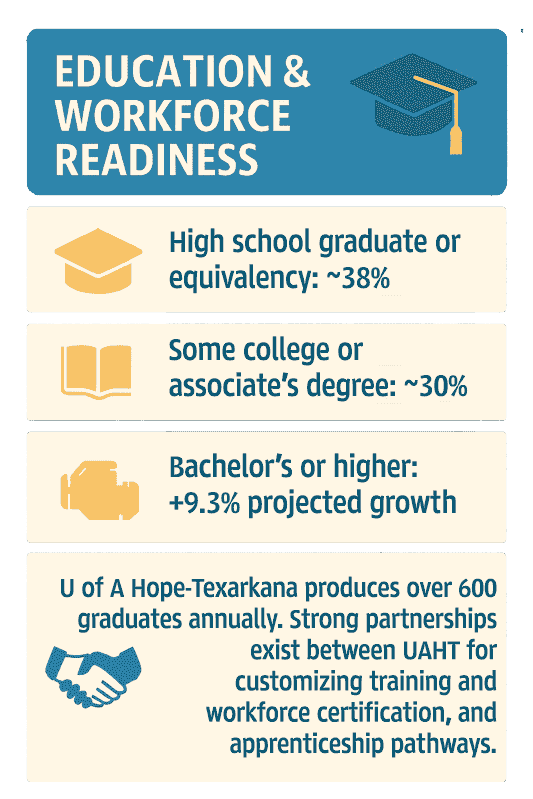 EDUCATION & WORKFORCE READINESS

High school graduate or equivalency: ~38%

Some college or associate's degree: ~30%

Bachelor's or higher: +9.3% projected growth

U of A Hope-Texarkana produces over 600 graduates annually. Strong partnerships exist between UAHT for customizing training and workforce certification, and apprenticeship pathways.