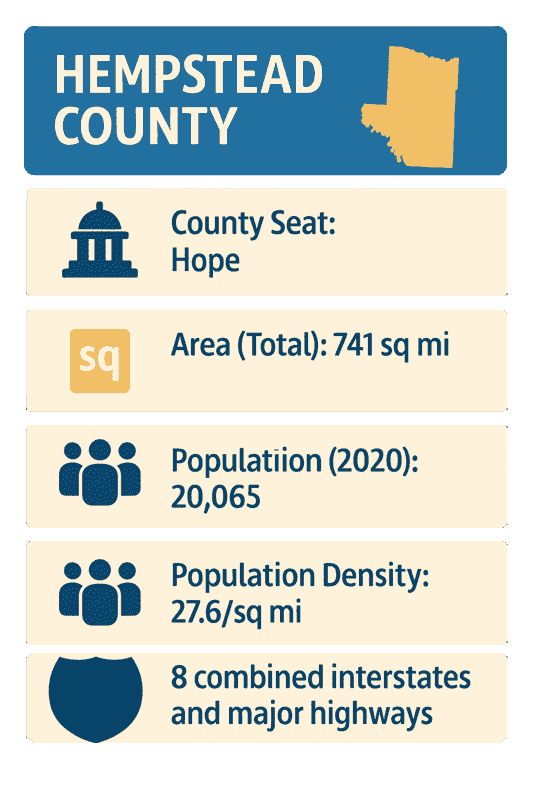 HEMPSTEAD COUNTY

County Seat: Hope

sq

Area (Total): 741 sq mi

Populatiion (2020): 20,065

Population Density: 27.6/sq mi

8 combined interstates and major highways