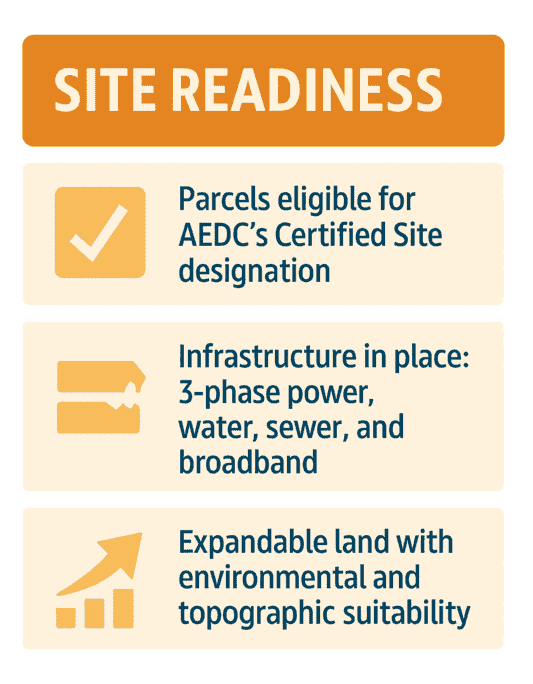 SITE READINESS

Parcels eligible for AEDC's Certified Site designation

Infrastructure in place: 3-phase power, water, sewer, and broadband

Expandable land with environmental and topographic suitability