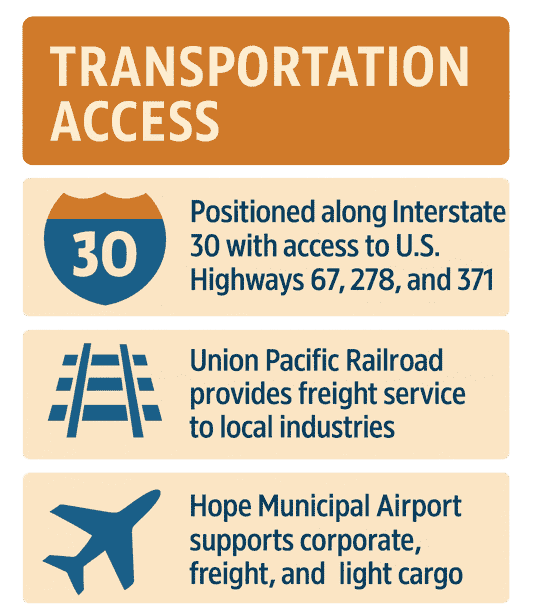 TRANSPORTATION ACCESS

30

Positioned along Interstate 30 with access to U.S. Highways 67, 278, and 371

Union Pacific Railroad provides freight service to local industries

Hope Municipal Airport supports corporate, freight, and light cargo