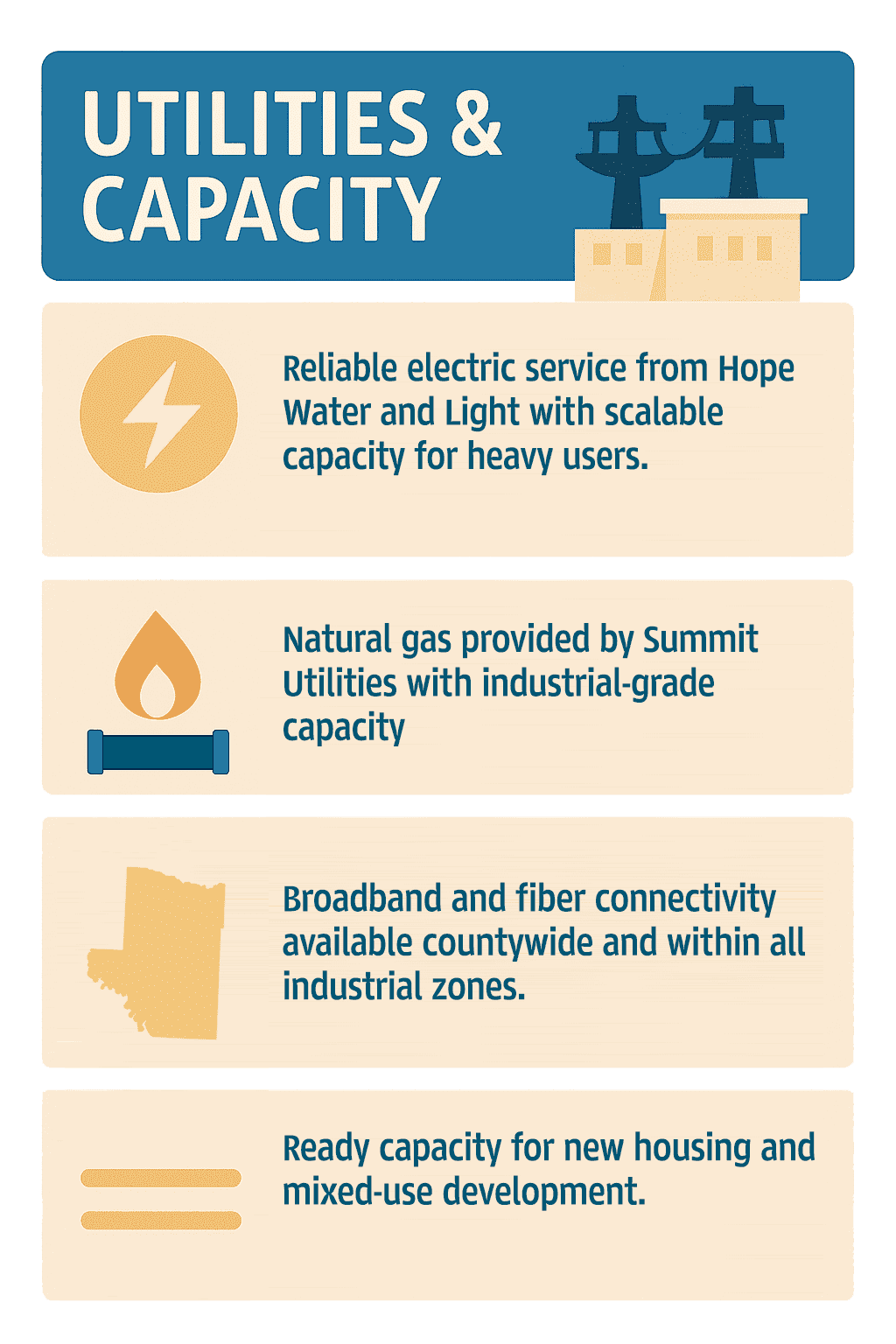 UTILITIES & CAPACITY

Reliable electric service from Hope Water and Light with scalable capacity for heavy users.

Natural gas provided by Summit Utilities with industrial-grade capacity

Broadband and fiber connectivity available countywide and within all industrial zones.

Ready capacity for new housing and mixed-use development.