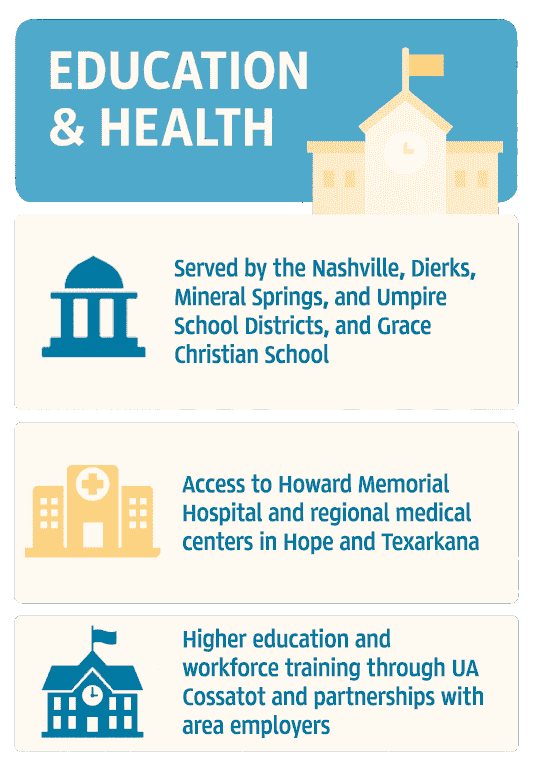 EDUCATION & HEALTH

Served by the Nashville, Dierks, Mineral Springs, and Umpire School Districts, and Grace Christian School

Access to Howard Memorial Hospital and regional medical centers in Hope and Texarkana

Higher education and workforce training through UA Cossatot and partnerships with area employers