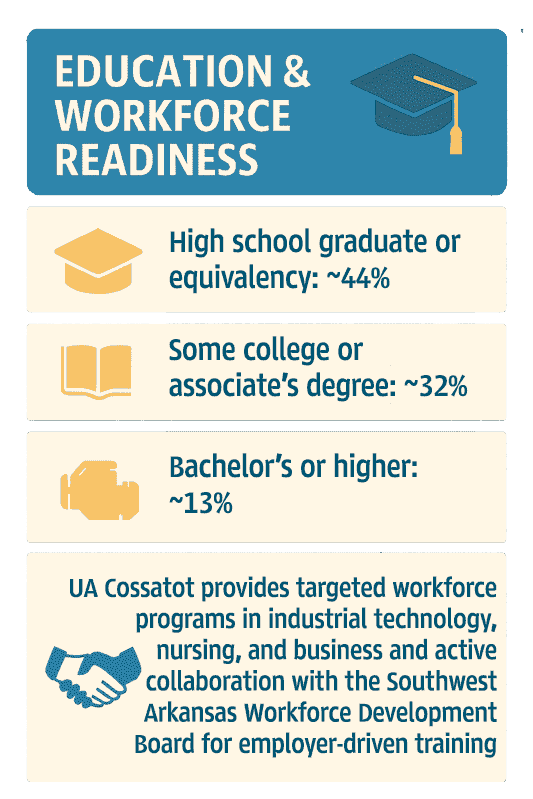 EDUCATION & WORKFORCE READINESS

High school graduate or equivalency: ~44%

Some college or associate's degree: ~32%

Bachelor's or higher: ~13%

UA Cossatot provides targeted workforce programs in industrial technology, nursing, and business and active collaboration with the Southwest Arkansas Workforce Development Board for employer-driven training