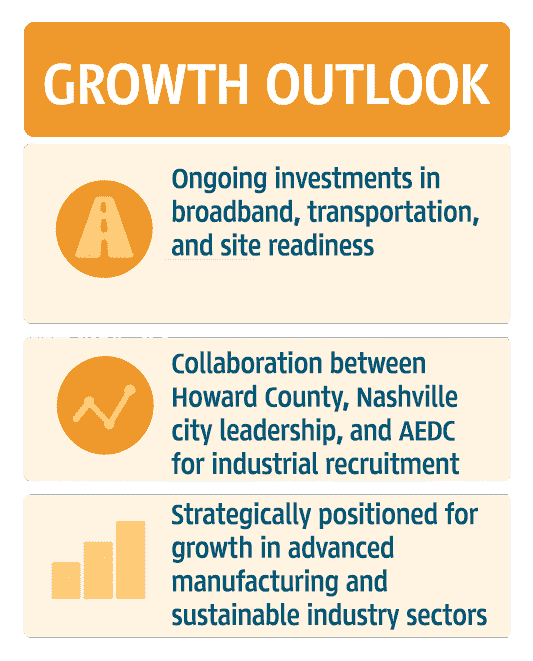 GROWTH OUTLOOK

Ongoing investments in broadband, transportation, and site readiness

Collaboration between Howard County, Nashville city leadership, and AEDC for industrial recruitment

Strategically positioned for growth in advanced manufacturing and sustainable industry sectors