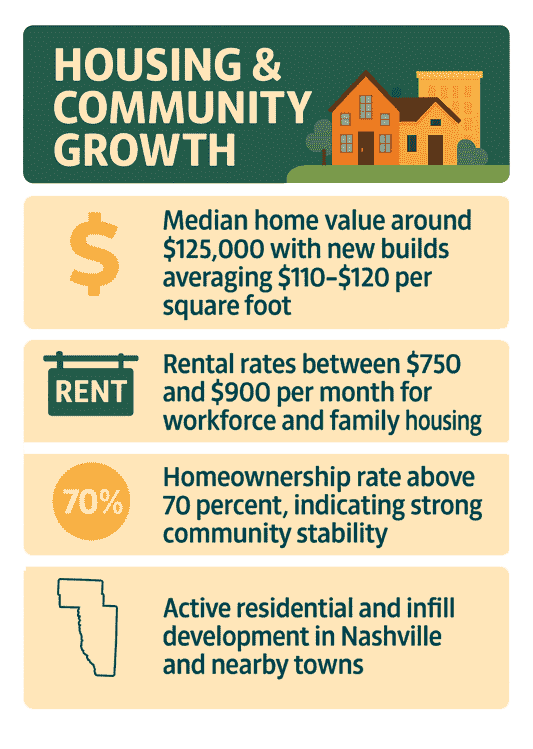 HOUSING & COMMUNITY GROWTH

$

Median home value around \$125,000 with new builds averaging \$110–\$120 per square foot

RENT

Rental rates between \$750 and \$900 per month for workforce and family housing

70%

Homeownership rate above 70 percent, indicating strong community stability

Active residential and infill development in Nashville and nearby towns