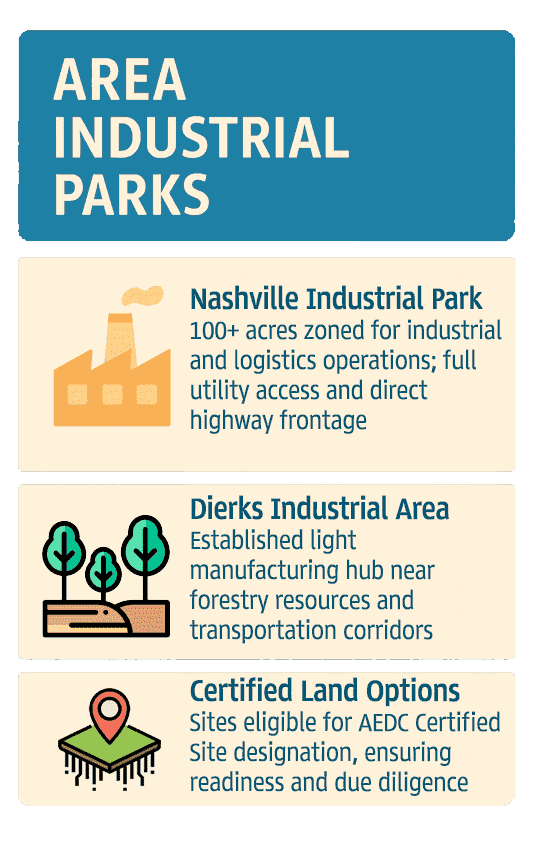 AREA INDUSTRIAL PARKS

Nashville Industrial Park
100+ acres zoned for industrial and logistics operations; full utility access and direct highway frontage

Dierks Industrial Area
Established light manufacturing hub near forestry resources and transportation corridors

Certified Land Options
Sites eligible for AEDC Certified Site designation, ensuring readiness and due diligence