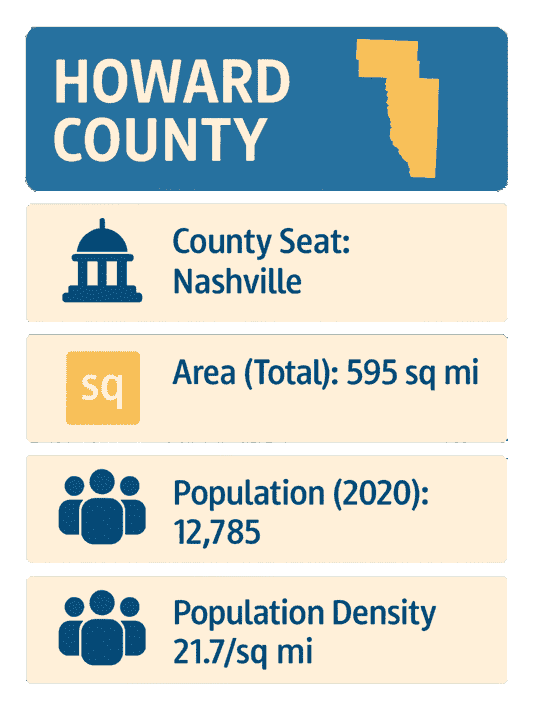 HOWARD COUNTY

County Seat: Nashville

sq

Area (Total): 595 sq mi

Population (2020): 12,785

Population Density 21.7/sq mi