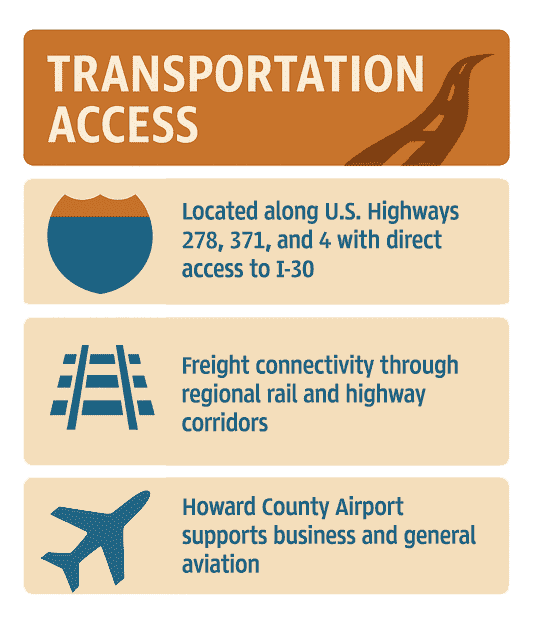 TRANSPORTATION ACCESS

Located along U.S. Highways 278, 371, and 4 with direct access to I-30

Freight connectivity through regional rail and highway corridors

Howard County Airport supports business and general aviation