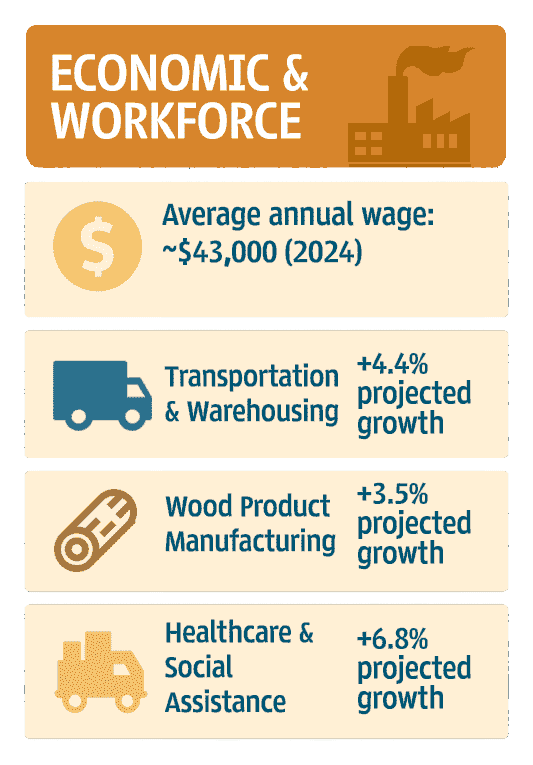 ECONOMIC & WORKFORCE

$

Average annual wage: ~$43,000 (2024)

Transportation & Warehousing

+4.4% projected growth

Wood Product Manufacturing

+3.5% projected growth

Healthcare & Social Assistance

+6.8% projected growth