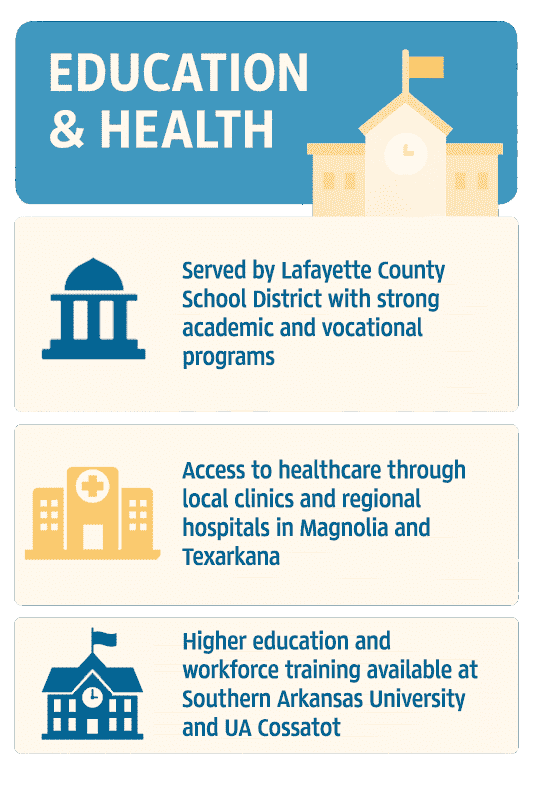 EDUCATION & HEALTH

Served by Lafayette County School District with strong academic and vocational programs

Access to healthcare through local clinics and regional hospitals in Magnolia and Texarkana

Higher education and workforce training available at Southern Arkansas University and UA Cossatot