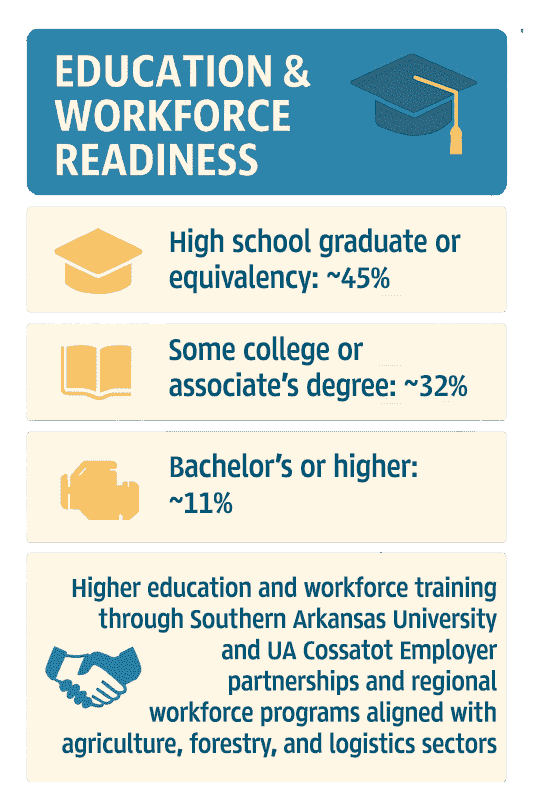 EDUCATION & WORKFORCE READINESS

High school graduate or equivalency: ~45%

Some college or associate's degree: ~32%

Bachelor's or higher: ~11%

Higher education and workforce training through Southern Arkansas University and UA Cossatot Employer partnerships and regional workforce programs aligned with agriculture, forestry, and logistics sectors