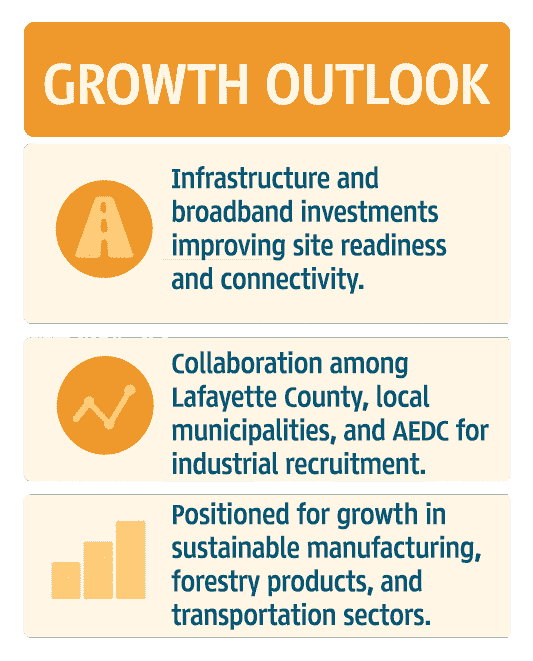 GROWTH OUTLOOK

Infrastructure and broadband investments improving site readiness and connectivity.

Collaboration among Lafayette County, local municipalities, and AEDC for industrial recruitment.

Positioned for growth in sustainable manufacturing, forestry products, and transportation sectors.