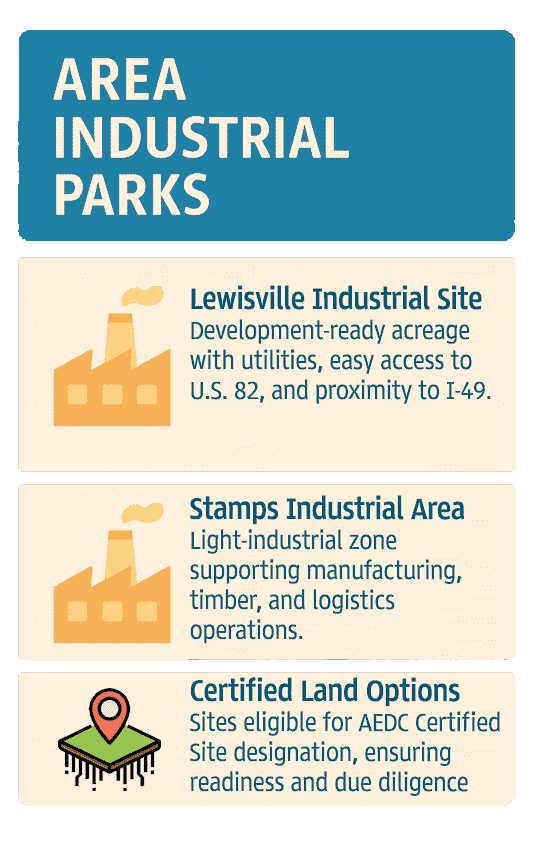 AREA INDUSTRIAL PARKS

Lewisville Industrial Site
Development-ready acreage with utilities, easy access to U.S. 82, and proximity to I-49.

Stamps Industrial Area
Light-industrial zone supporting manufacturing, timber, and logistics operations.

Certified Land Options
Sites eligible for AEDC Certified Site designation, ensuring readiness and due diligence