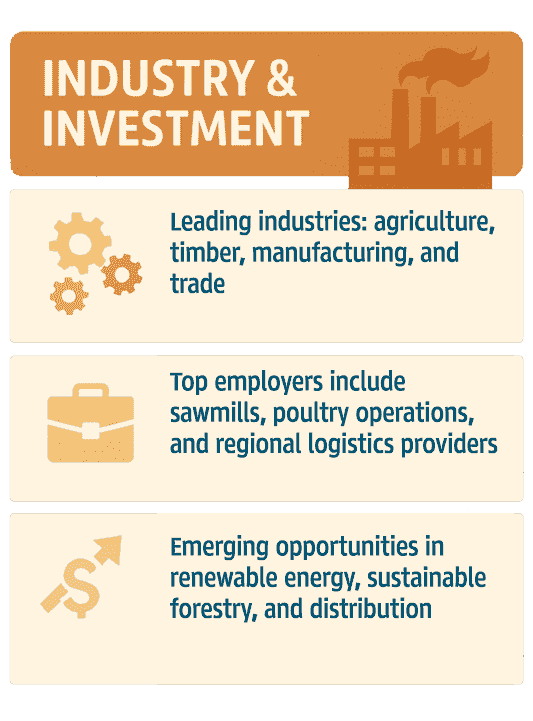 INDUSTRY & INVESTMENT

Leading industries: agriculture, timber, manufacturing, and trade

Top employers include sawmills, poultry operations, and regional logistics providers

Emerging opportunities in renewable energy, sustainable forestry, and distribution