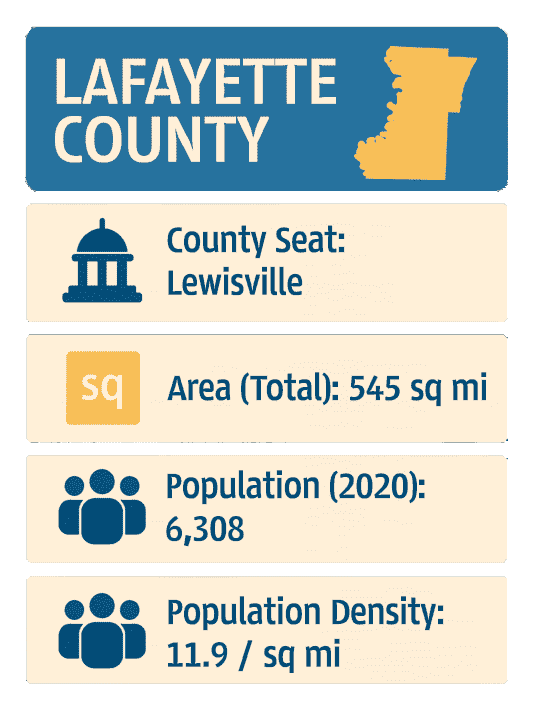 LAFAYETTE COUNTY

County Seat: Lewisville

sq

Area (Total): 545 sq mi

Population (2020): 6,308

Population Density: 11.9 / sq mi