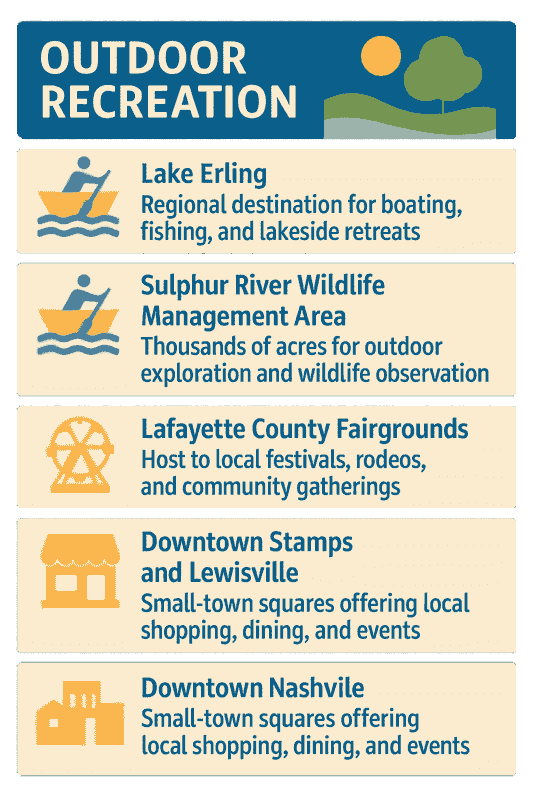 OUTDOOR RECREATION

Lake Erling
Regional destination for boating, fishing, and lakeside retreats

Sulphur River Wildlife Management Area
Thousands of acres for outdoor exploration and wildlife observation

Lafayette County Fairgrounds
Host to local festivals, rodeos, and community gatherings

Downtown Stamps and Lewisville
Small-town squares offering local shopping, dining, and events

Downtown Nashvile
Small-town squares offering local shopping, dining, and events