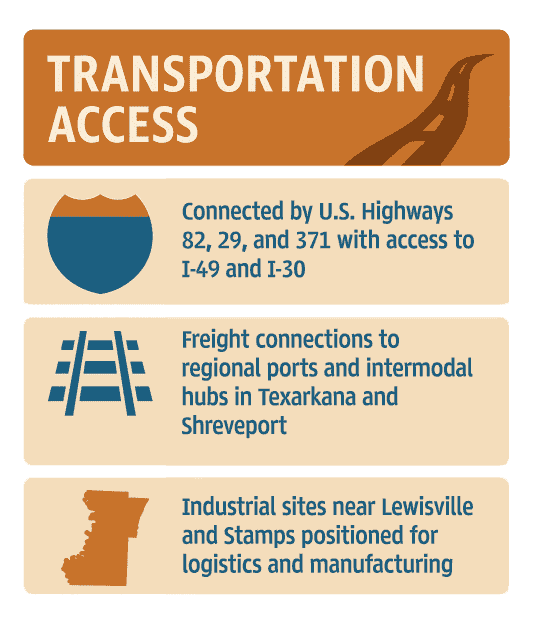 TRANSPORTATION ACCESS

Connected by U.S. Highways 82, 29, and 371 with access to I-49 and I-30

Freight connections to regional ports and intermodal hubs in Texarkana and Shreveport

Industrial sites near Lewisville and Stamps positioned for logistics and manufacturing