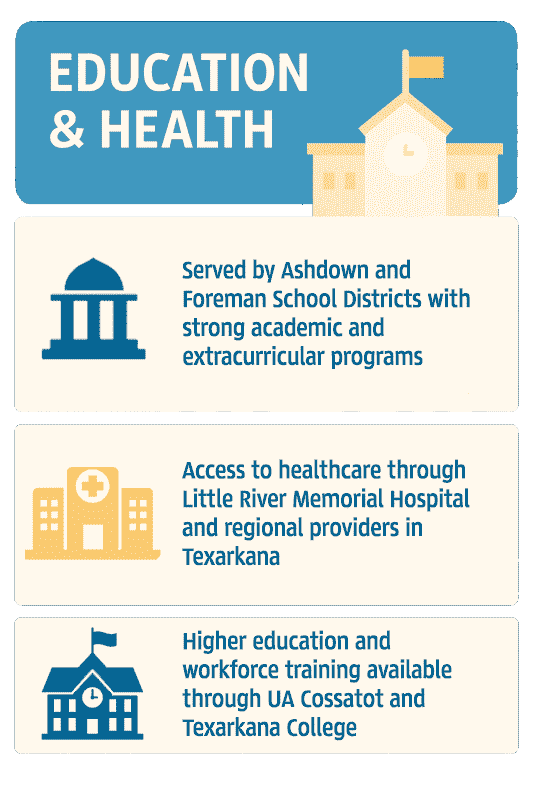 EDUCATION & HEALTH

Served by Ashdown and Foreman School Districts with strong academic and extracurricular programs

Access to healthcare through Little River Memorial Hospital and regional providers in Texarkana

Higher education and workforce training available through UA Cossatot and Texarkana College