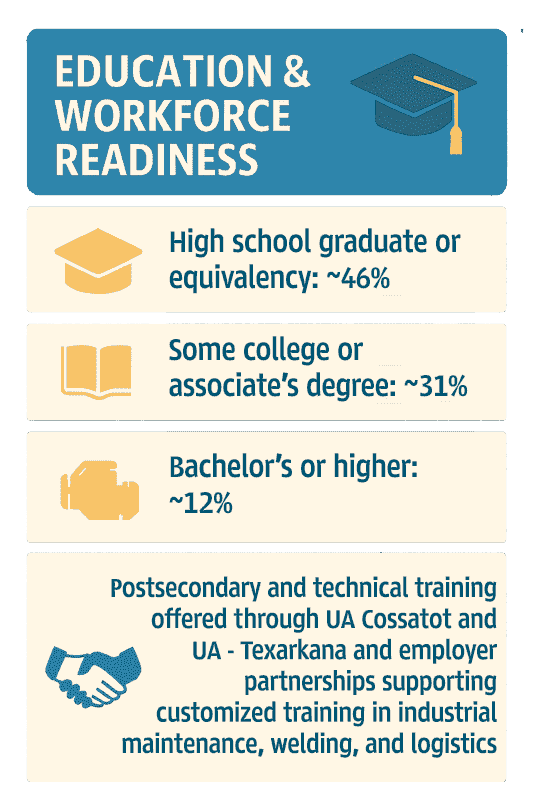 EDUCATION & WORKFORCE READINESS

High school graduate or equivalency: ~46%

Some college or associate's degree: ~31%

Bachelor's or higher: ~12%

Postsecondary and technical training offered through UA Cossatot and UA - Texarkana and employer partnerships supporting customized training in industrial maintenance, welding, and logistics