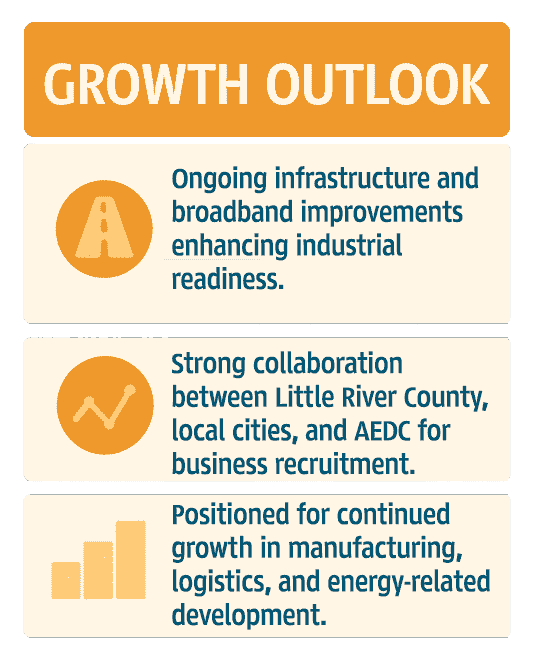 GROWTH OUTLOOK

Ongoing infrastructure and broadband improvements enhancing industrial readiness.

Strong collaboration between Little River County, local cities, and AEDC for business recruitment.

Positioned for continued growth in manufacturing, logistics, and energy-related development.