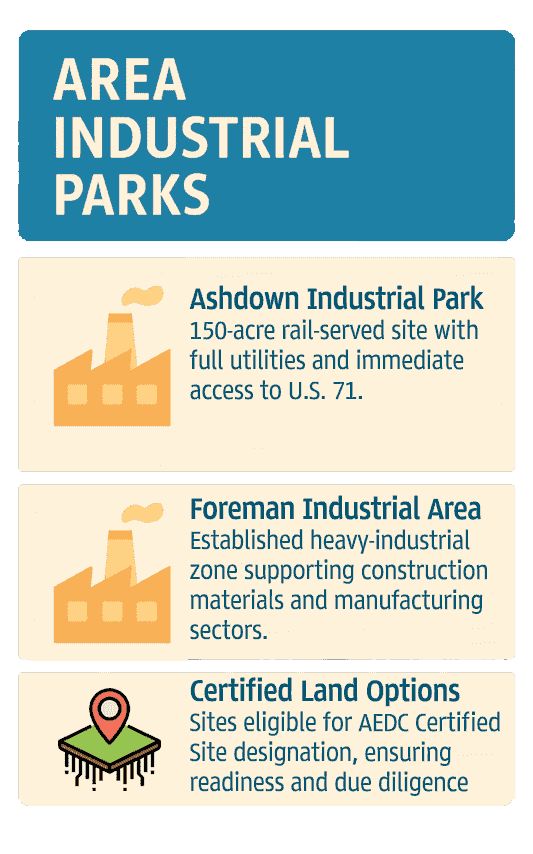 AREA INDUSTRIAL PARKS

Ashdown Industrial Park
150-acre rail-served site with full utilities and immediate access to U.S. 71.

Foreman Industrial Area
Established heavy-industrial zone supporting construction materials and manufacturing sectors.

Certified Land Options
Sites eligible for AEDC Certified Site designation, ensuring readiness and due diligence