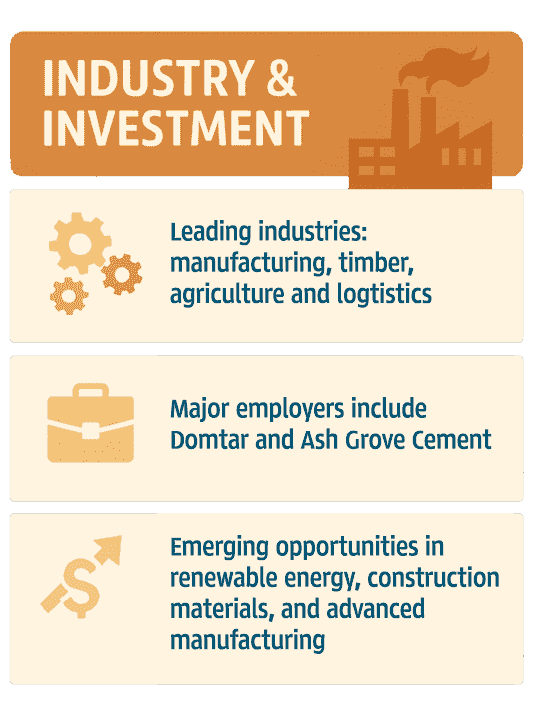 INDUSTRY & INVESTMENT

Leading industries: manufacturing, timber, agriculture and logtistics

Major employers include Domtar and Ash Grove Cement

Emerging opportunities in renewable energy, construction materials, and advanced manufacturing