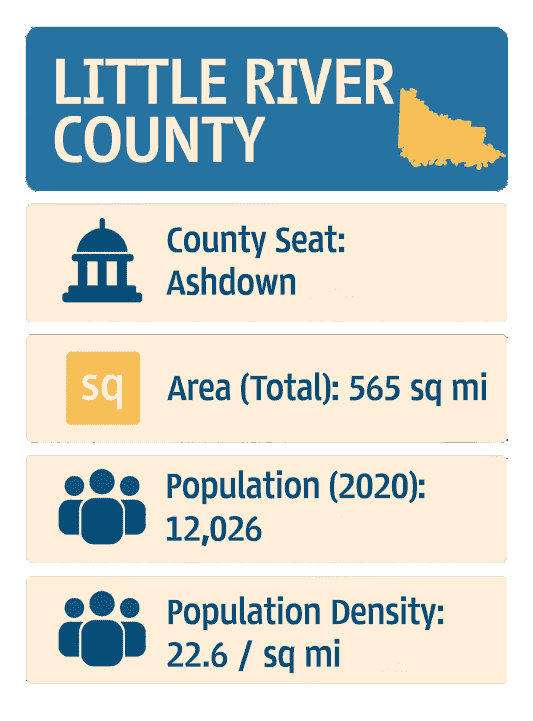 LITTLE RIVER COUNTY

County Seat: Ashdown

sq

Area (Total): 565 sq mi

Population (2020): 12,026

Population Density: 22.6 / sq mi