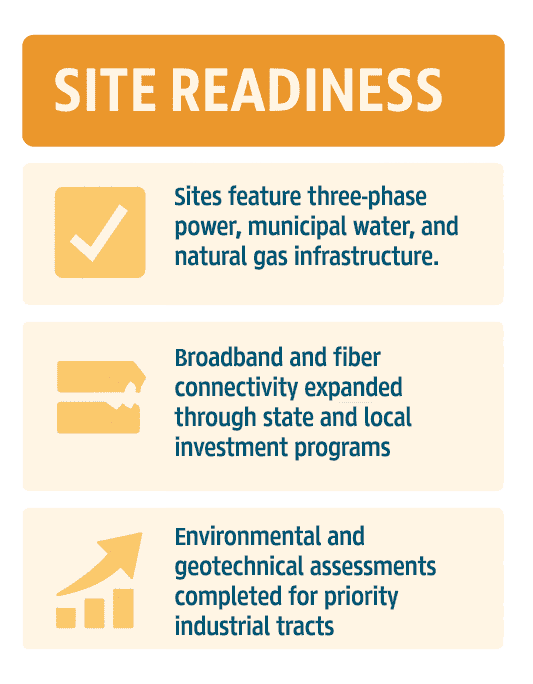 SITE READINESS

Sites feature three-phase power, municipal water, and natural gas infrastructure.

Broadband and fiber connectivity expanded through state and local investment programs

Environmental and geotechnical assessments completed for priority industrial tracts