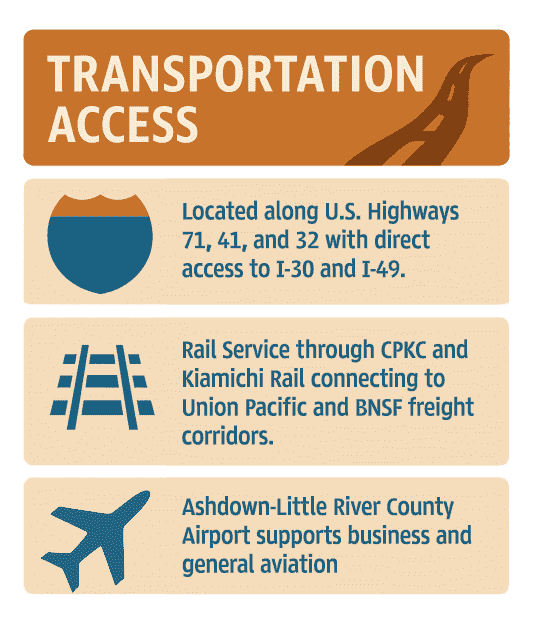 TRANSPORTATION ACCESS

Located along U.S. Highways 71, 41, and 32 with direct access to I-30 and I-49.

Rail Service through CPKC and Kiamichi Rail connecting to Union Pacific and BNSF freight corridors.

Ashdown-Little River County Airport supports business and general aviation