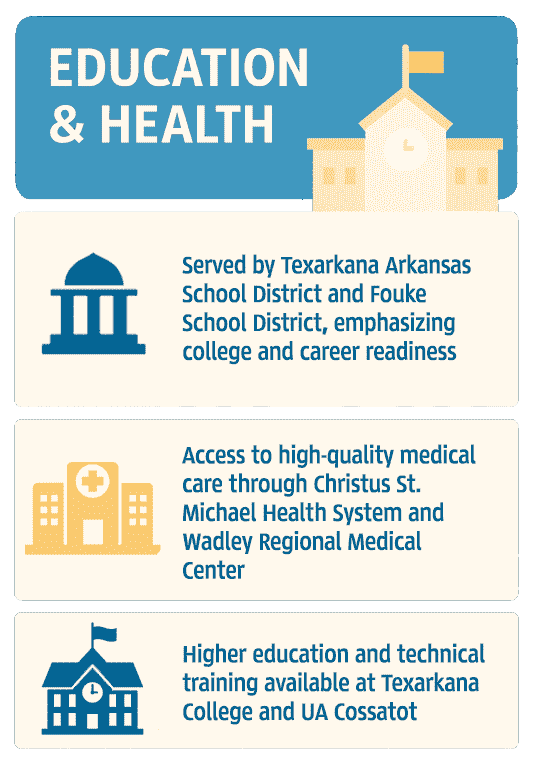 EDUCATION & HEALTH

Served by Texarkana Arkansas School District and Fouke School District, emphasizing college and career readiness

Access to high-quality medical care through Christus St. Michael Health System and Wadley Regional Medical Center

Higher education and technical training available at Texarkana College and UA Cossatot