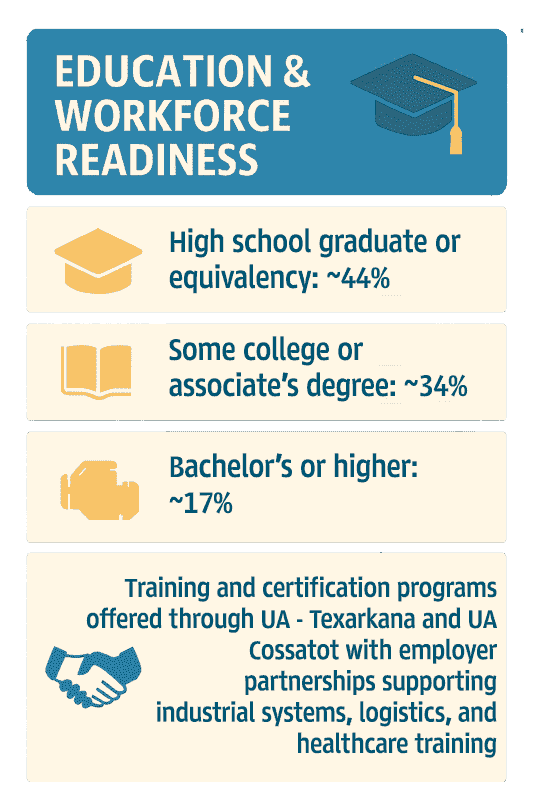 EDUCATION & WORKFORCE READINESS

High school graduate or equivalency: ~44%

Some college or associate's degree: ~34%

Bachelor's or higher: ~17%

Training and certification programs offered through UA - Texarkana and UA Cossatot with employer partnerships supporting industrial systems, logistics, and healthcare training