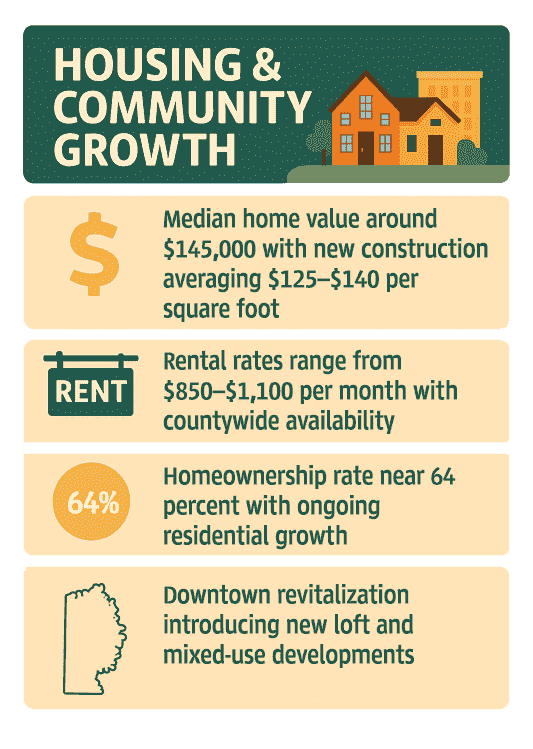 HOUSING & COMMUNITY GROWTH

$

Median home value around \$145,000 with new construction averaging \$125–\$140 per square foot

RENT

Rental rates range from \$850–\$1,100 per month with countywide availability

64%

Homeownership rate near 64 percent with ongoing residential growth

Downtown revitalization introducing new loft and mixed-use developments