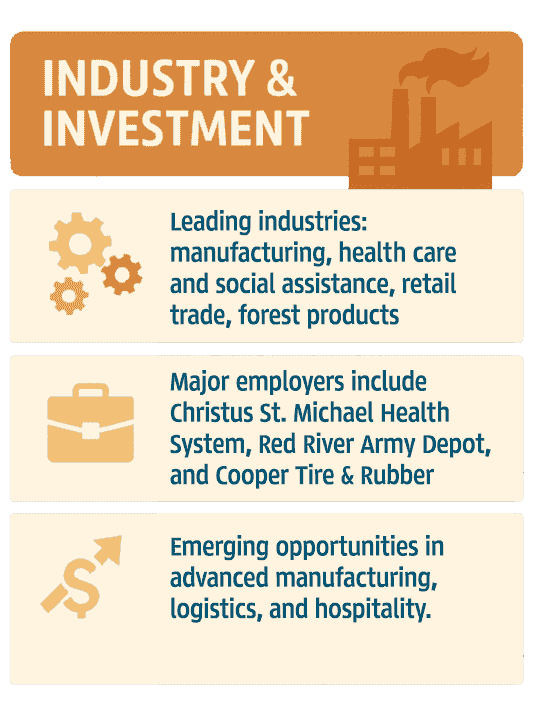 INDUSTRY & INVESTMENT

Leading industries: manufacturing, health care and social assistance, retail trade, forest products

Major employers include Christus St. Michael Health System, Red River Army Depot, and Cooper Tire & Rubber

Emerging opportunities in advanced manufacturing, logistics, and hospitality.