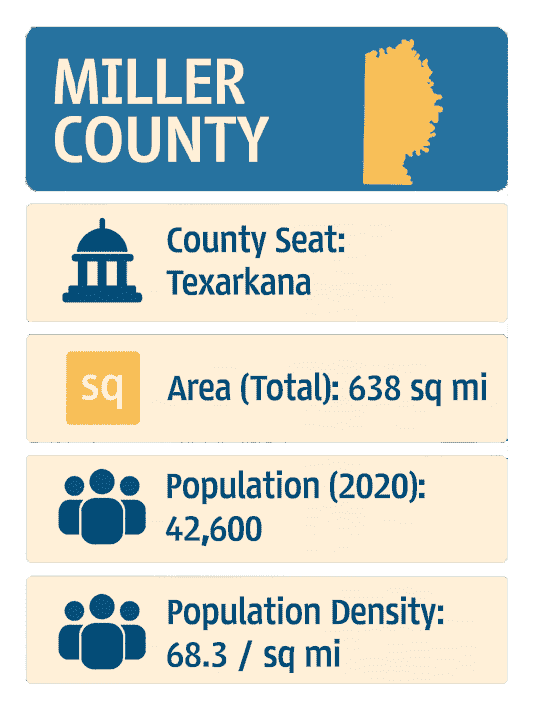 MILLER COUNTY

County Seat: Texarkana

sq

Area (Total): 638 sq mi

Population (2020): 42,600

Population Density: 68.3 / sq mi