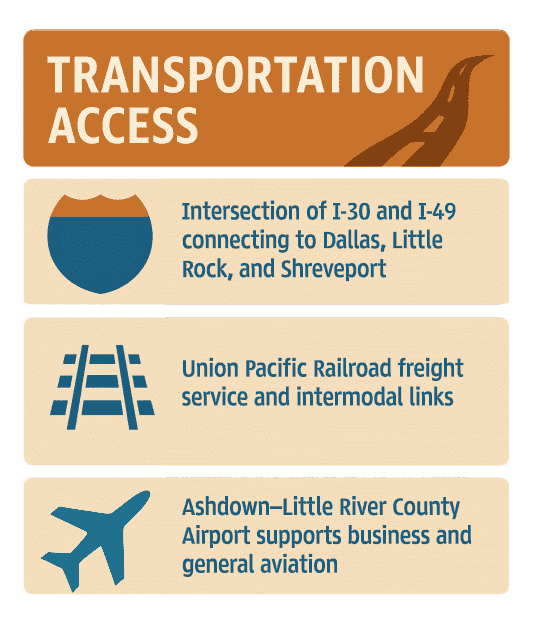 TRANSPORTATION ACCESS

Intersection of I-30 and I-49 connecting to Dallas, Little Rock, and Shreveport

Union Pacific Railroad freight service and intermodal links

Ashdown–Little River County Airport supports business and general aviation