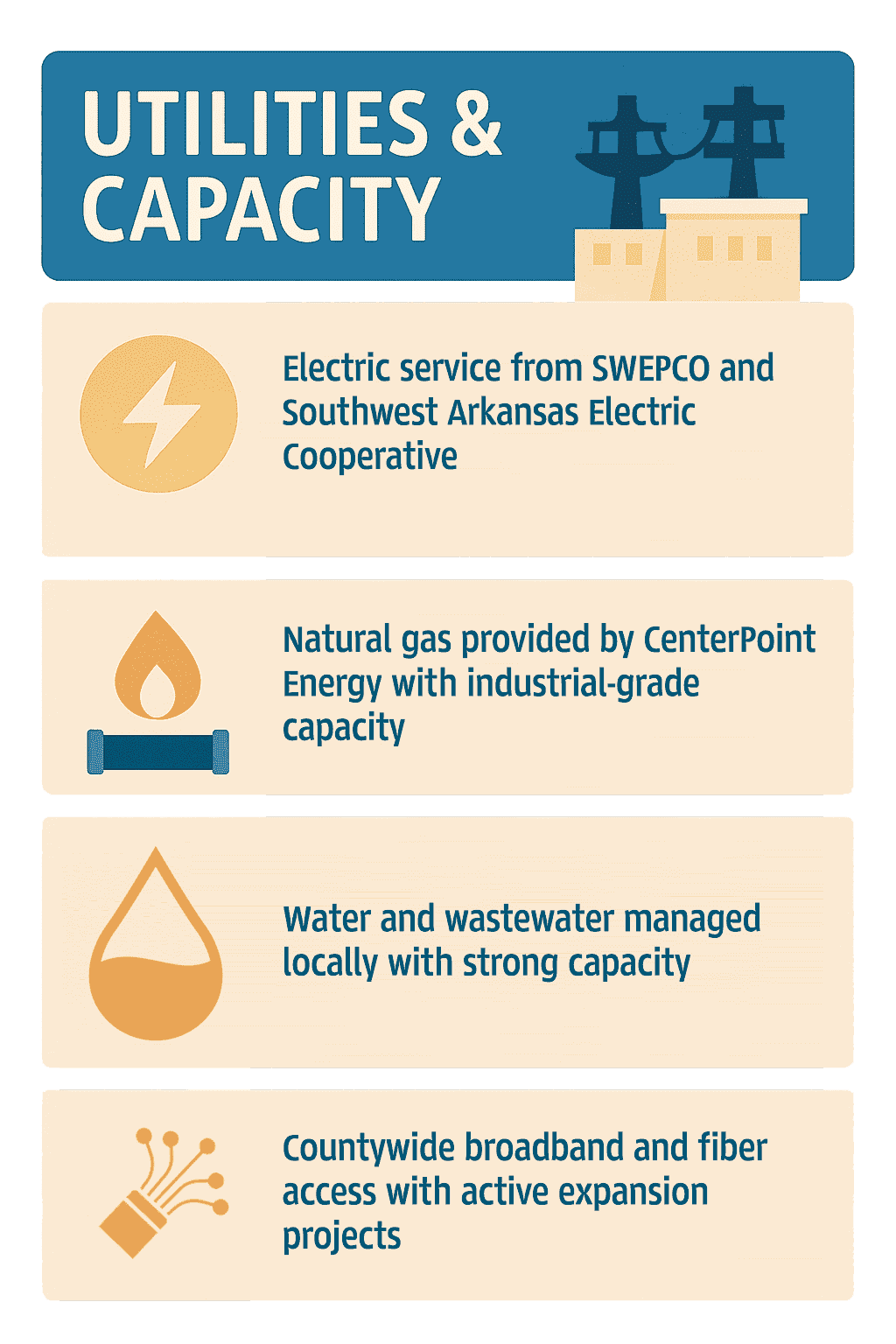 UTILITIES & CAPACITY

Electric service from SWEPCO and Southwest Arkansas Electric Cooperative

Natural gas provided by CenterPoint Energy with industrial-grade capacity

Water and wastewater managed locally with strong capacity

Countywide broadband and fiber access with active expansion projects